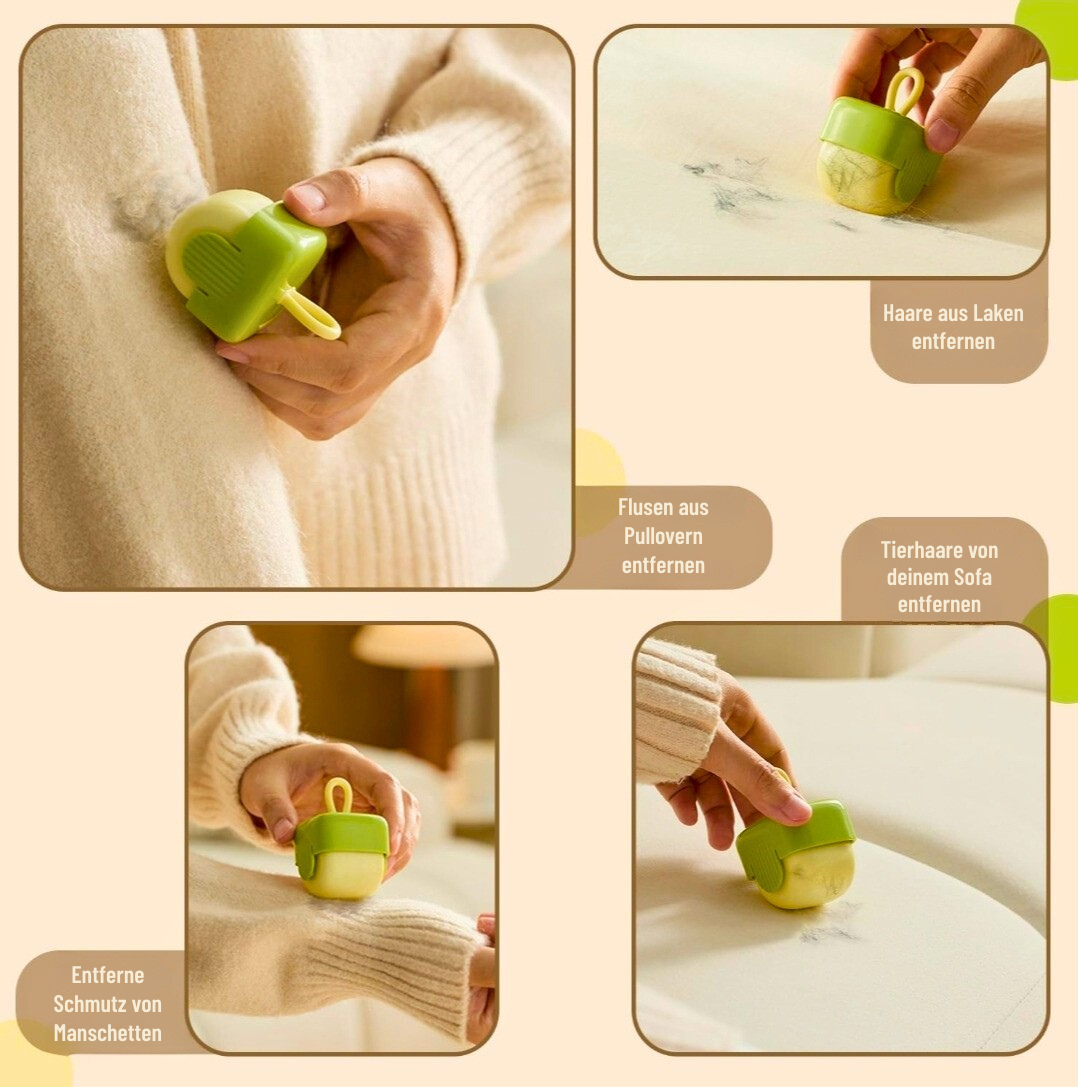 Haare aus Laken entfernen

Flusen aus Pullovern entfernen

Tierhaare von deinem Sofa entfernen

Entferne Schmutz von Manschetten